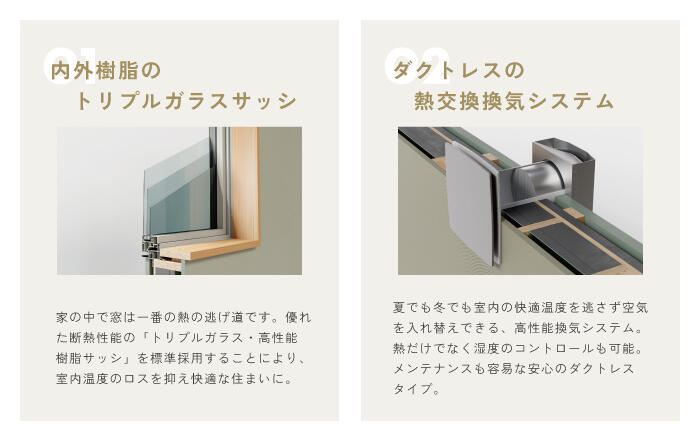 01
内外樹脂の
トリプルガラスサッシ

家の中で窓は一番の熱の逃げ道です。優れた断熱性能の「トリプルガラス・高性能樹脂サッシ」を標準採用することにより、室内温度のロスを抑え快適な住まいに。

02
ダクトレスの
熱交換換気システム

夏でも冬でも室内の快適温度を逃さず空気を入れ替えできる、高性能換気システム。熱だけでなく湿度のコントロールも可能。メンテナンスも容易な安心のダクトレスタイプ。