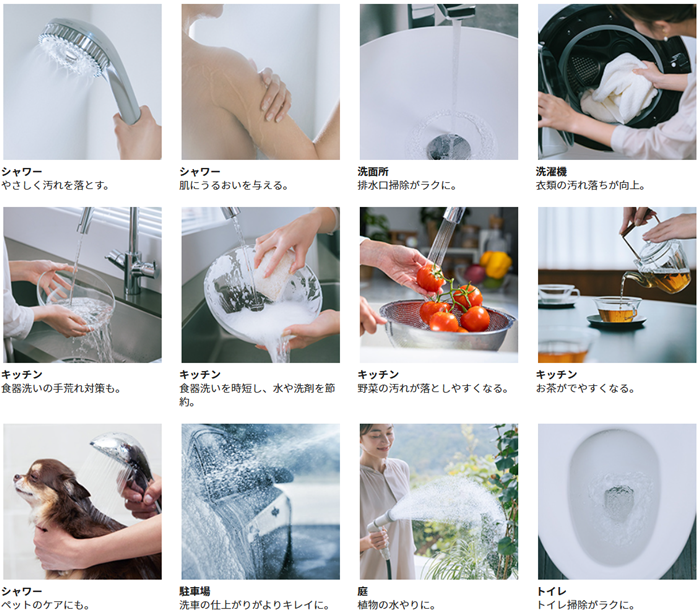 シャワー
やさしく汚れを落とす。

シャワー
肌にうるおいを与える。

洗面所
排水口掃除がラクに。

洗濯機
衣類の汚れ落ちが向上。

キッチン
食器洗いの手荒れ対策も。

キッチン
食器洗いを時短し、水や洗剤を節約。

キッチン
野菜の汚れが落としやすくなる。

キッチン
お茶がでやすくなる。

シャワー
ペットのケアにも。

駐車場
洗車の仕上がりがよりキレイに。

庭
植物の水やりに。

トイレ
トイレ掃除がラクに。